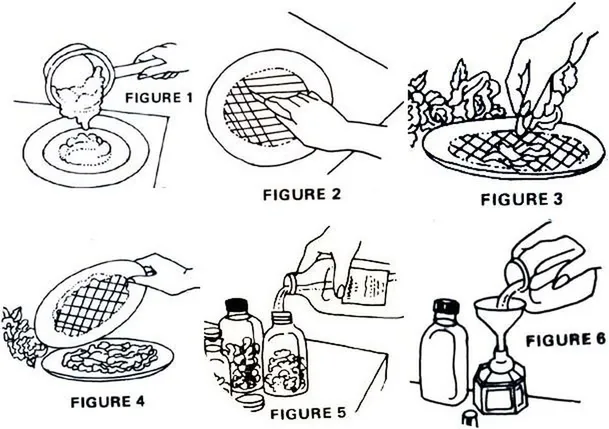 FIGURE 1

FIGURE 2

FIGURE 3

FIGURE 4

FIGURE 5

FIGURE 6