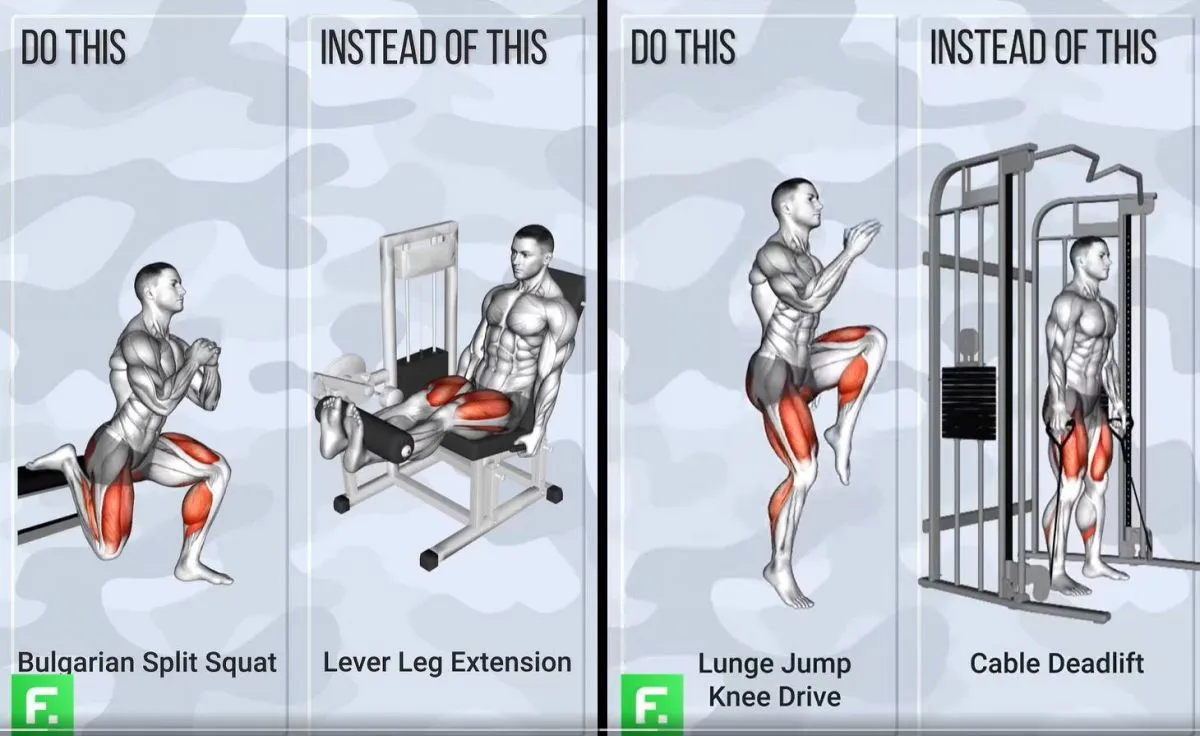 DO THIS

Bulgarian Split Squat

F.

INSTEAD OF THIS

Lever Leg Extension

DO THIS

Lunge Jump Knee Drive

F.

INSTEAD OF THIS

Cable Deadlift